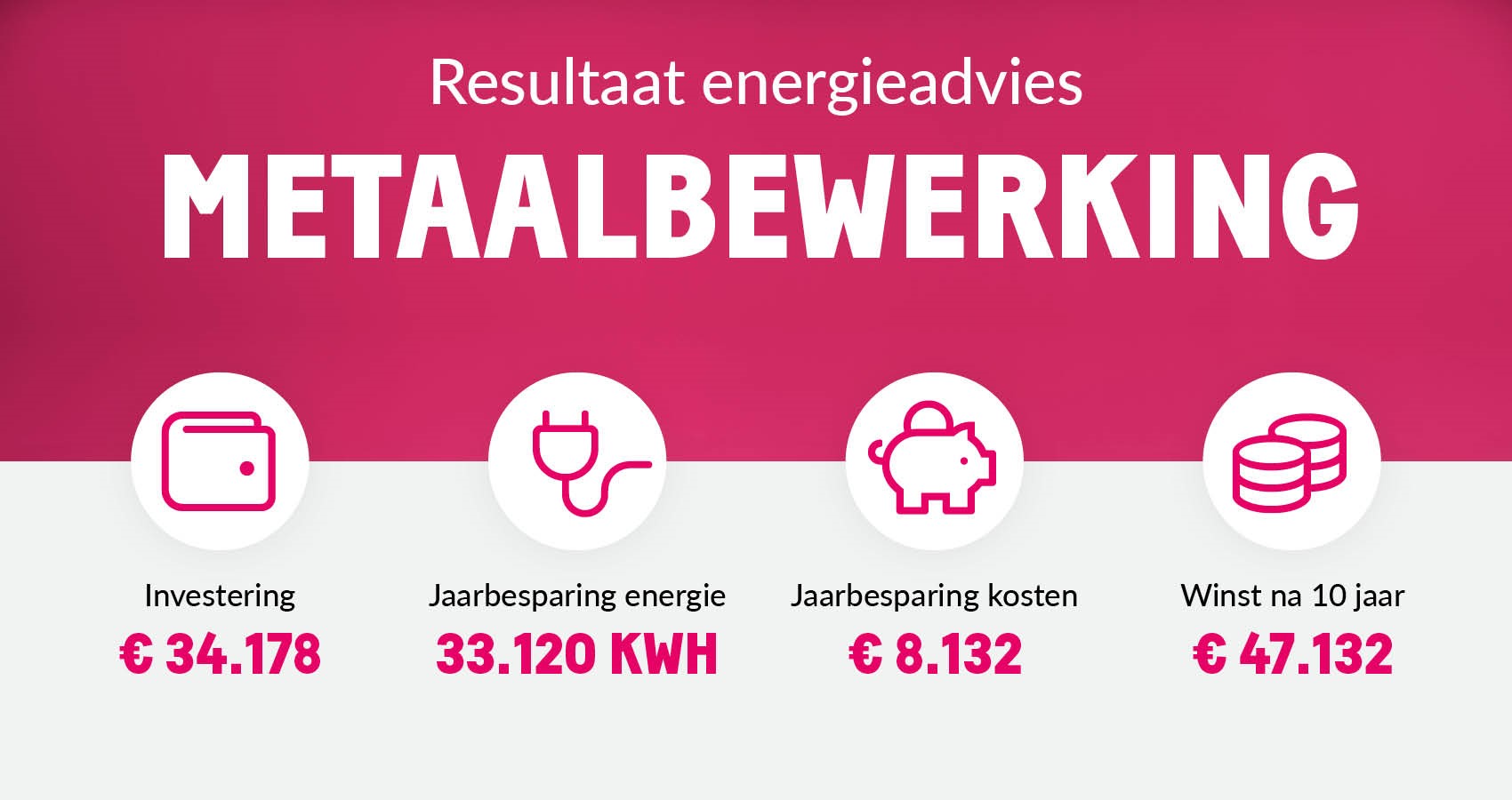 Resultaat energieadvies

METAALBEWERKING

Investering
€ 34.178

Jaarbesparing energie
33.120 KWH

Jaarbesparing kosten
€ 8.132

Winst na 10 jaar
€ 47.132